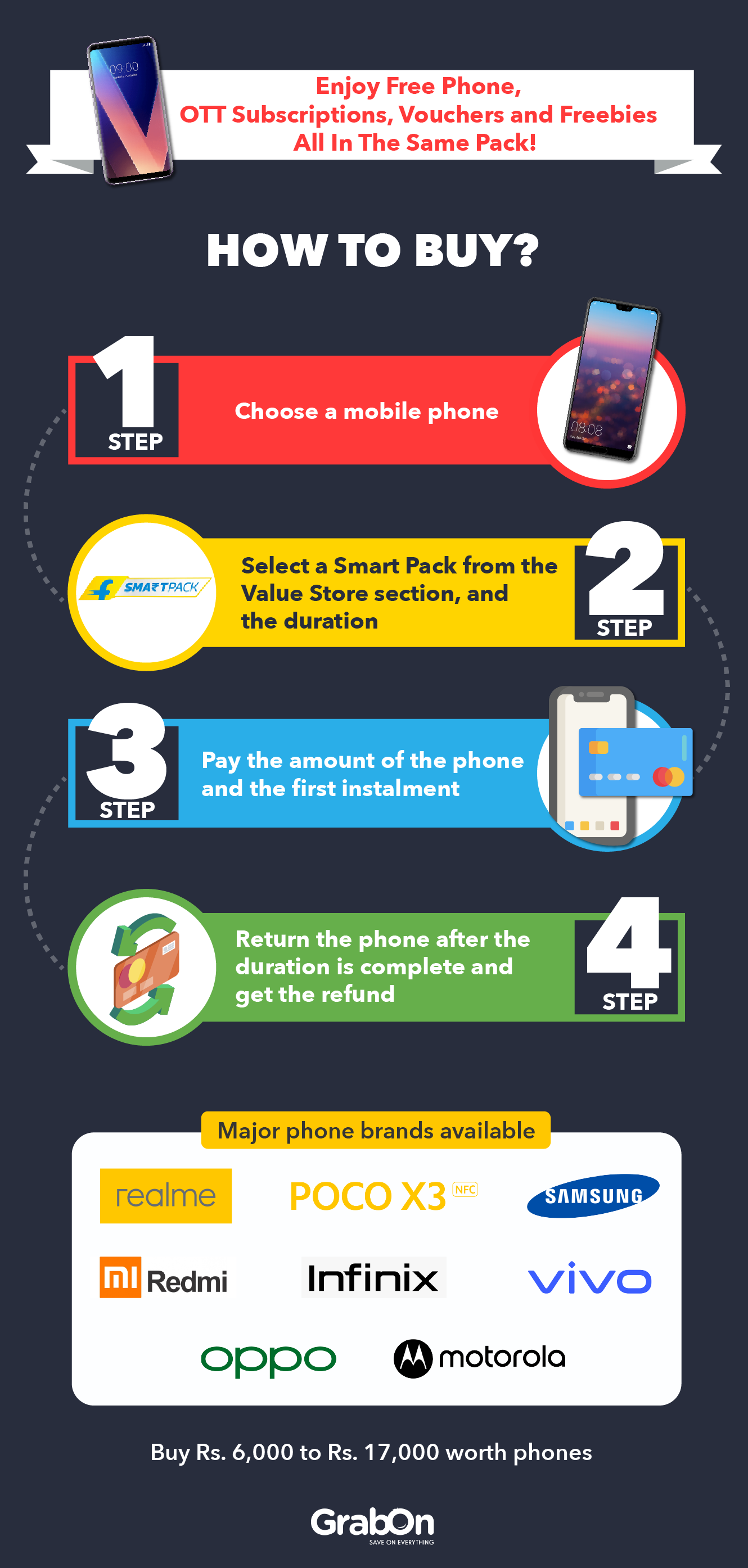 09:00

Enjoy Free Phone,
OTT Subscriptions, Vouchers and Freebies
All In The Same Pack!

HOW TO BUY?

1
STEP
Choose a mobile phone

08:08

SMARTPACK

Select a Smart Pack from the Value Store section, and the duration

2
STEP

3
STEP
Pay the amount of the phone and the first instalment

Return the phone after the duration is complete and get the refund

4
STEP

Major phone brands available

realme
POCO X3 NFC
SAMSUNG
mi Redmi
Infinix
vivo
oppo
motorola

Buy Rs. 6,000 to Rs. 17,000 worth phones

GrabOn
SAVE ON EVERYTHING